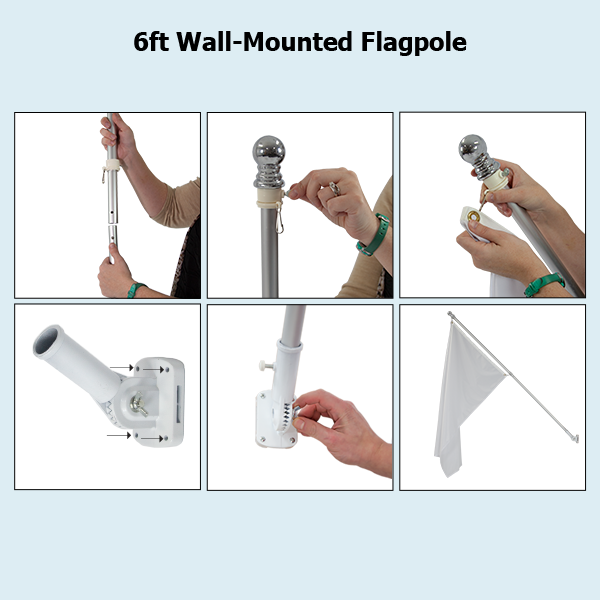 6ft Wall-Mounted Flagpole