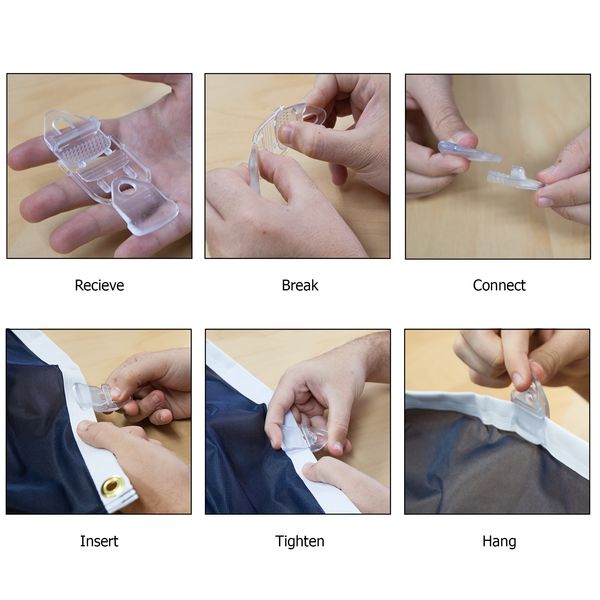 Recieve

Break

Connect

Insert

Tighten

Hang